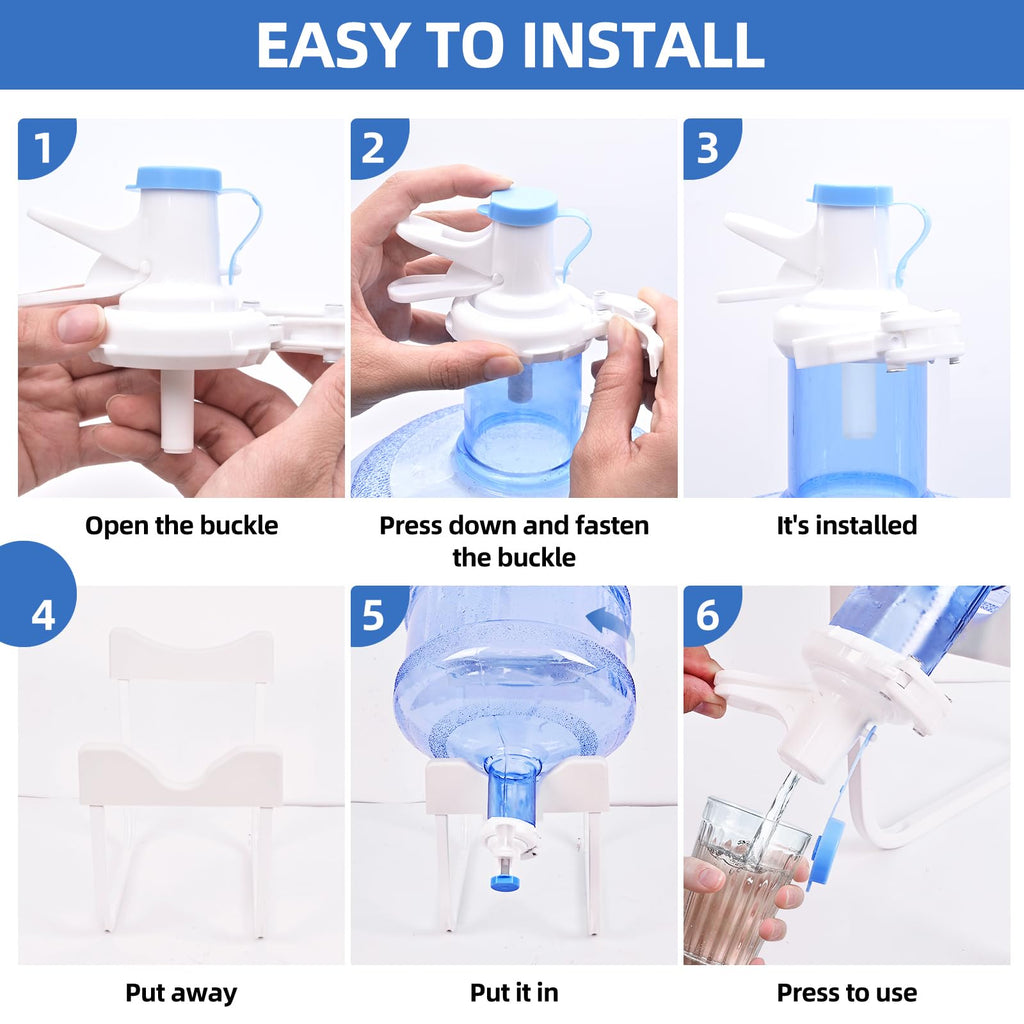 EASY TO INSTALL

1

Open the buckle

2

Press down and fasten the buckle

3

It's installed

4

Put away

5

Put it in

6

Press to use